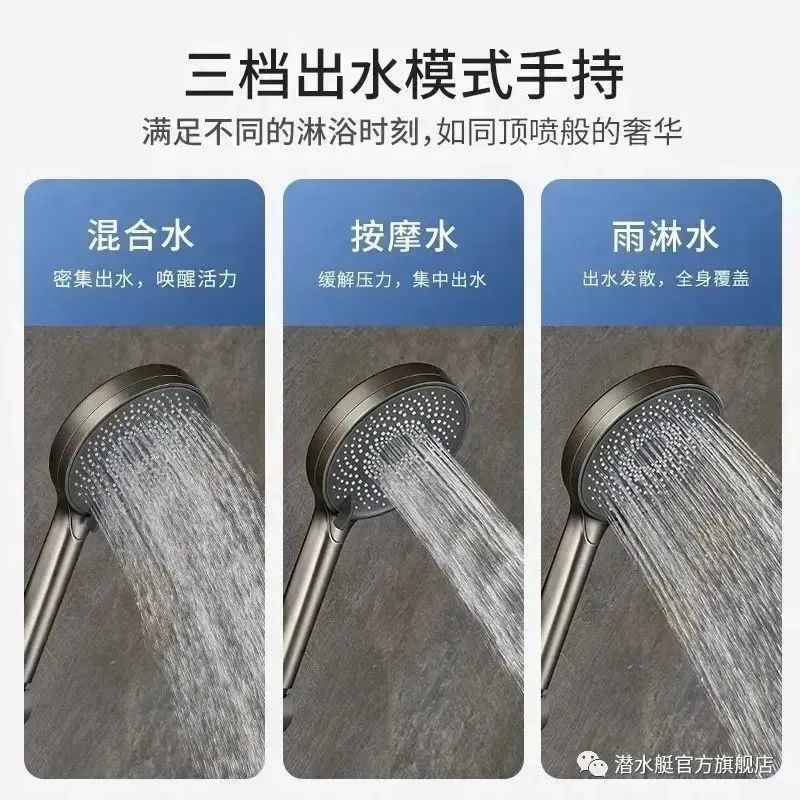 三档出水模式手持

满足不同的淋浴时刻,如同顶喷般的奢华

混合水

密集出水，唤醒活力

按摩水

缓解压力，集中出水

雨淋水

出水发散，全身覆盖

潜水艇官方旗舰店